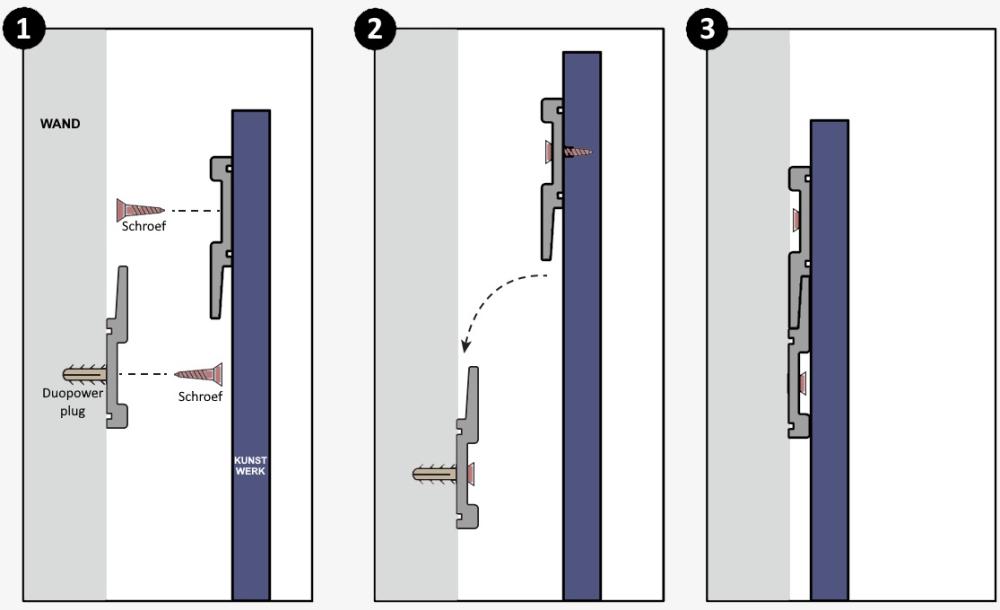 1

WAND

Schroef

Duopower plug

Schroef

KUNST WERK

2

3